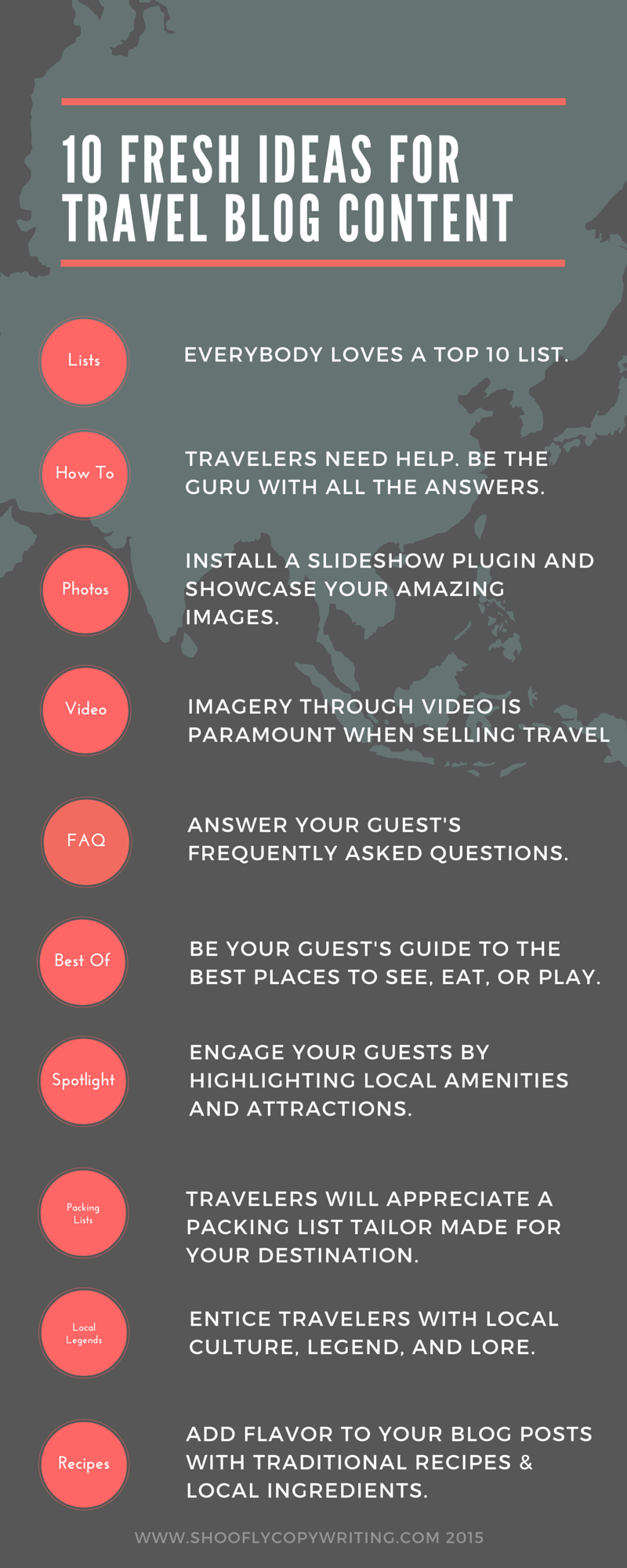 10 FRESH IDEAS FOR TRAVEL BLOG CONTENT

Lists

EVERYBODY LOVES A TOP 10 LIST.

How To

TRAVELERS NEED HELP. BE THE GURU WITH ALL THE ANSWERS.

Photos

INSTALL A SLIDESHOW PLUGIN AND SHOWCASE YOUR AMAZING IMAGES.

Video

IMAGERY THROUGH VIDEO IS PARAMOUNT WHEN SELLING TRAVEL

FAQ

ANSWER YOUR GUEST'S FREQUENTLY ASKED QUESTIONS.

Best Of

BE YOUR GUEST'S GUIDE TO THE BEST PLACES TO SEE, EAT, OR PLAY.

Spotlight

ENGAGE YOUR GUESTS BY HIGHLIGHTING LOCAL AMENITIES AND ATTRACTIONS.

Packing Lists

TRAVELERS WILL APPRECIATE A PACKING LIST TAILOR MADE FOR YOUR DESTINATION.

Local Legends

ENTICE TRAVELERS WITH LOCAL CULTURE, LEGEND, AND LORE.

Recipes

ADD FLAVOR TO YOUR BLOG POSTS WITH TRADITIONAL RECIPES & LOCAL INGREDIENTS.

WWW.SHOOFLYCOPYWRITING.COM 2015